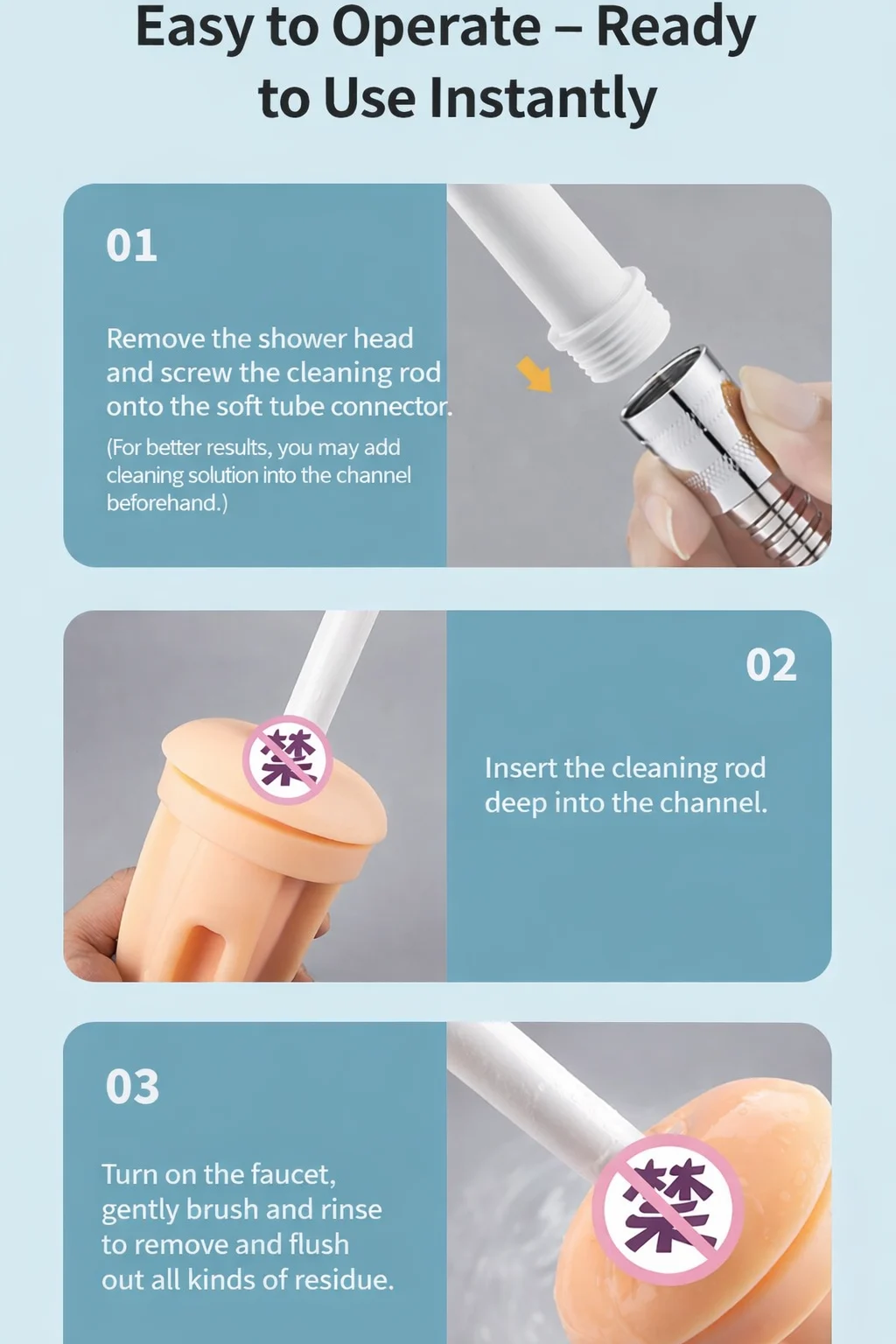 Easy to Operate – Ready to Use Instantly

01

Remove the shower head and screw the cleaning rod onto the soft tube connector.

(For better results, you may add cleaning solution into the channel beforehand.)

禁

02

Insert the cleaning rod deep into the channel.

03

Turn on the faucet, gently brush and rinse to remove and flush out all kinds of residue.

禁