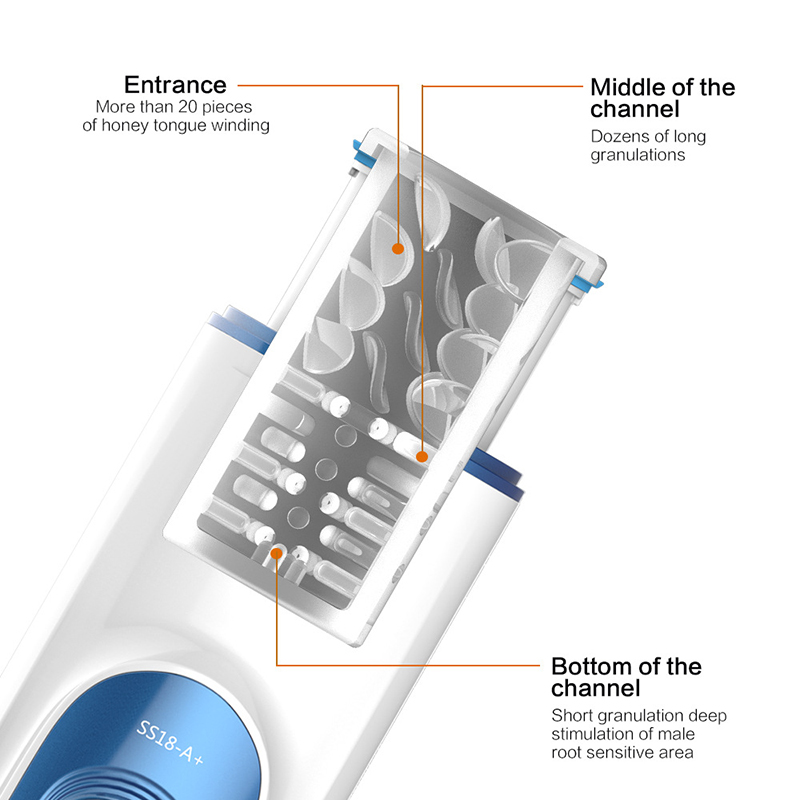 Entrance
More than 20 pieces of honey tongue winding

Middle of the channel
Dozens of long granulations

Bottom of the channel
Short granulation deep stimulation of male root sensitive area

SS18-A+